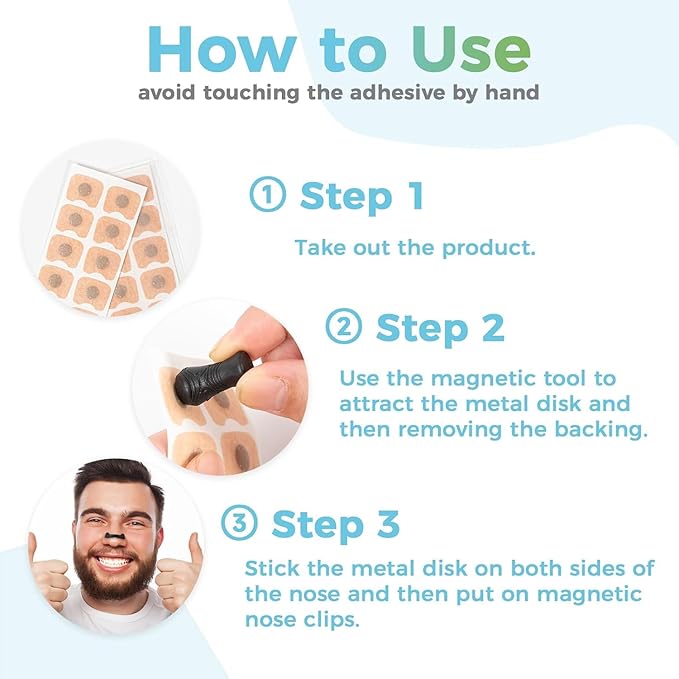 How to Use
avoid touching the adhesive by hand

① Step 1
Take out the product.

② Step 2
Use the magnetic tool to attract the metal disk and then removing the backing.

③ Step 3
Stick the metal disk on both sides of the nose and then put on magnetic nose clips.